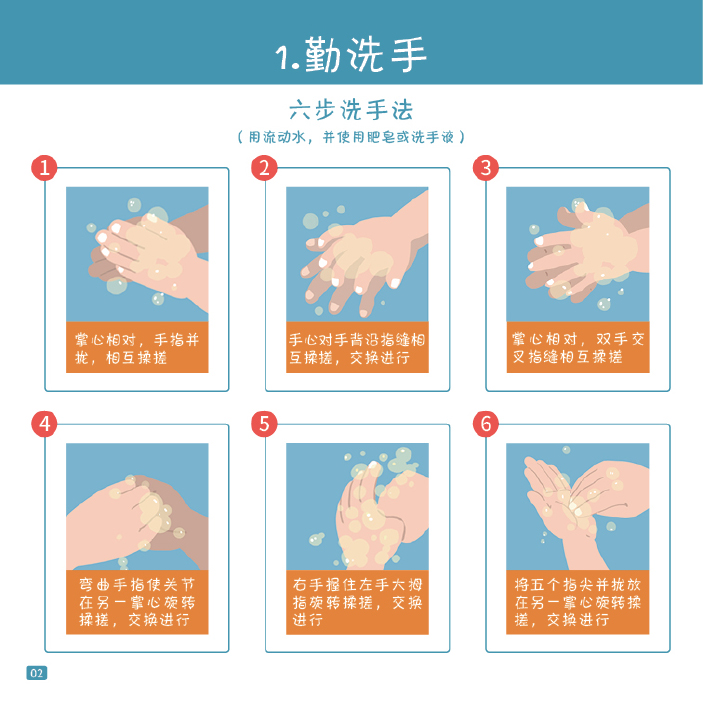 1.勤洗手

六步洗手法

（用流动水，并使用肥皂或洗手液）

1

掌心相对，手指并拢，相互揉搓

2

手心对手背沿指缝相互揉搓，交换进行

3

掌心相对，双手交叉指缝相互揉搓

4

弯曲手指使关节在另一掌心旋转揉搓，交换进行

5

右手握住左手大拇指旋转揉搓，交换进行

6

将五个指尖并拢放在另一掌心旋转揉搓，交换进行

02